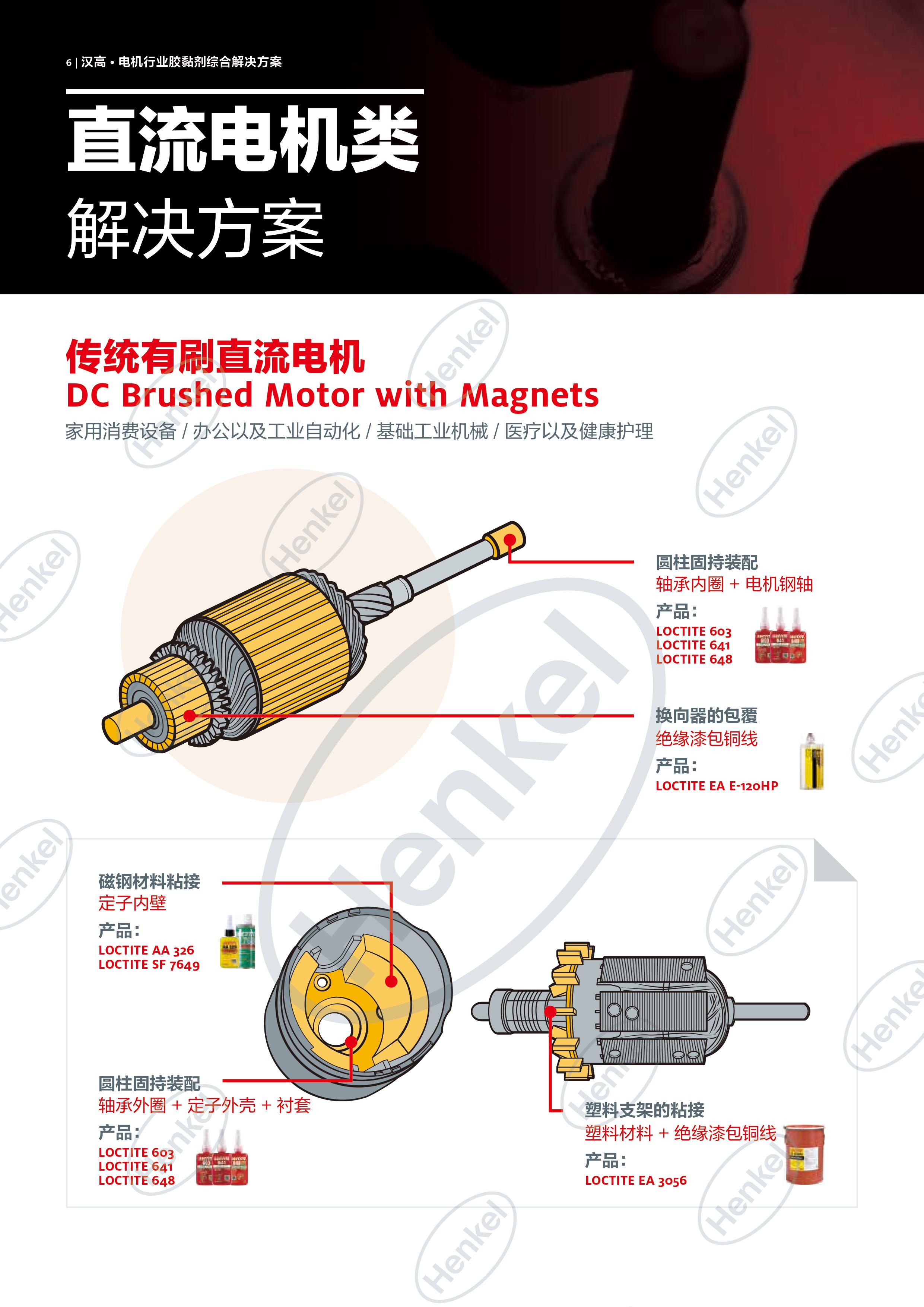 6 | 汉高 • 电机行业胶黏剂综合解决方案

直流电机类
解决方案

传统有刷直流电机
DC Brushed Motor with Magnets
家用消费设备 / 办公以及工业自动化 / 基础工业机械 / 医疗以及健康护理

圆柱固持装配
轴承内圈 + 电机钢轴
产品：
LOCTITE 603
LOCTITE 641
LOCTITE 648

换向器的包覆
绝缘漆包铜线
产品：
LOCTITE EA E-120HP

磁钢材料粘接
定子内壁
产品：
LOCTITE AA 326
LOCTITE SF 7649

圆柱固持装配
轴承外圈 + 定子外壳 + 衬套
产品：
LOCTITE 603
LOCTITE 641
LOCTITE 648

塑料支架的粘接
塑料材料 + 绝缘漆包铜线
产品：
LOCTITE EA 3056

Henkel